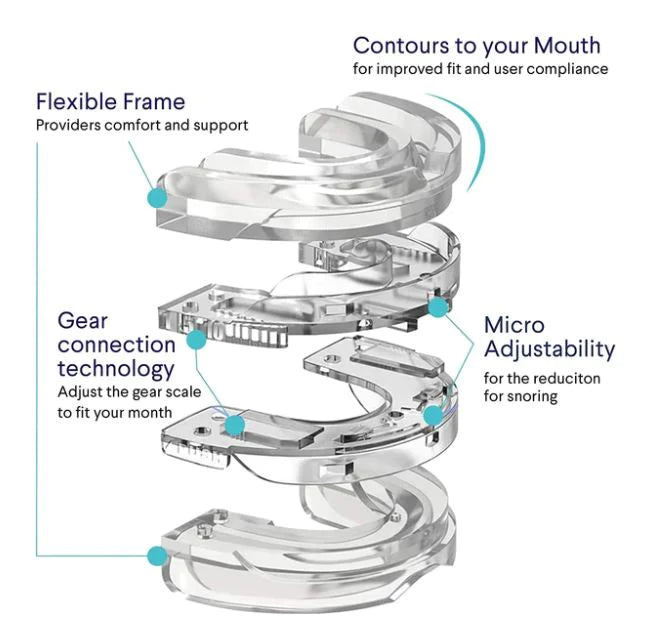 Contours to your Mouth
for improved fit and user compliance

Flexible Frame
Providers comfort and support

Gear connection technology
Adjust the gear scale to fit your month

Micro Adjustability
for the reduciton for snoring